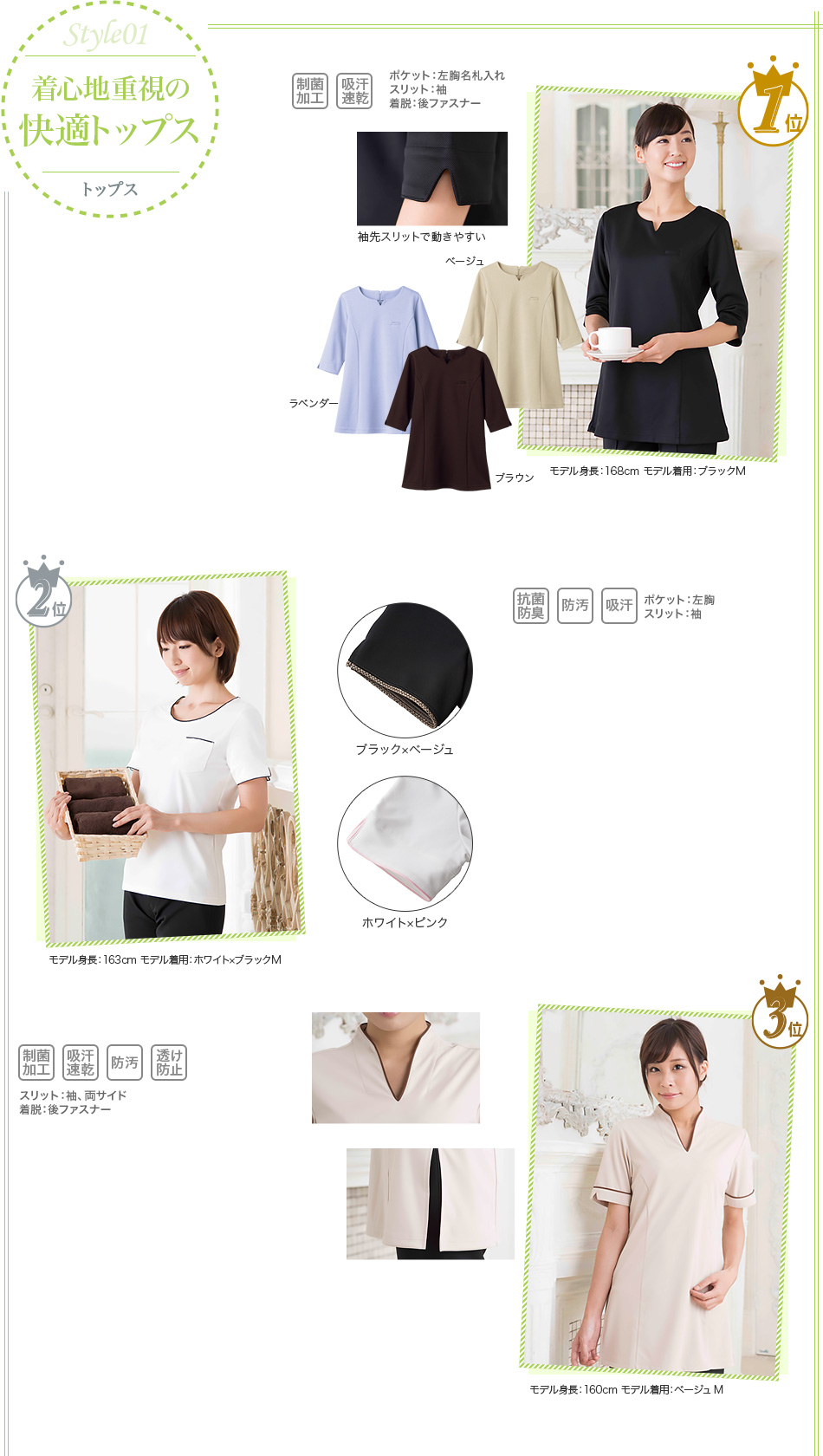 Style01
着心地重視の
快適トップス
トップス

制菌加工
吸汗速乾
ポケット：左胸名札入れ
スリット：袖
着脱：後ファスナー

1位

袖先スリットで動きやすい
ベージュ
ラベンダー
ブラウン
モデル身長：168cm モデル着用：ブラックM

2位

抗菌防臭
防汚
吸汗
ポケット：左胸
スリット：袖

ブラック×ベージュ
ホワイト×ピンク
モデル身長：163cm モデル着用：ホワイト×ブラックM

制菌加工
吸汗速乾
防汚
透け防止
スリット：袖、両サイド
着脱：後ファスナー

3位

モデル身長：160cm モデル着用：ベージュ M