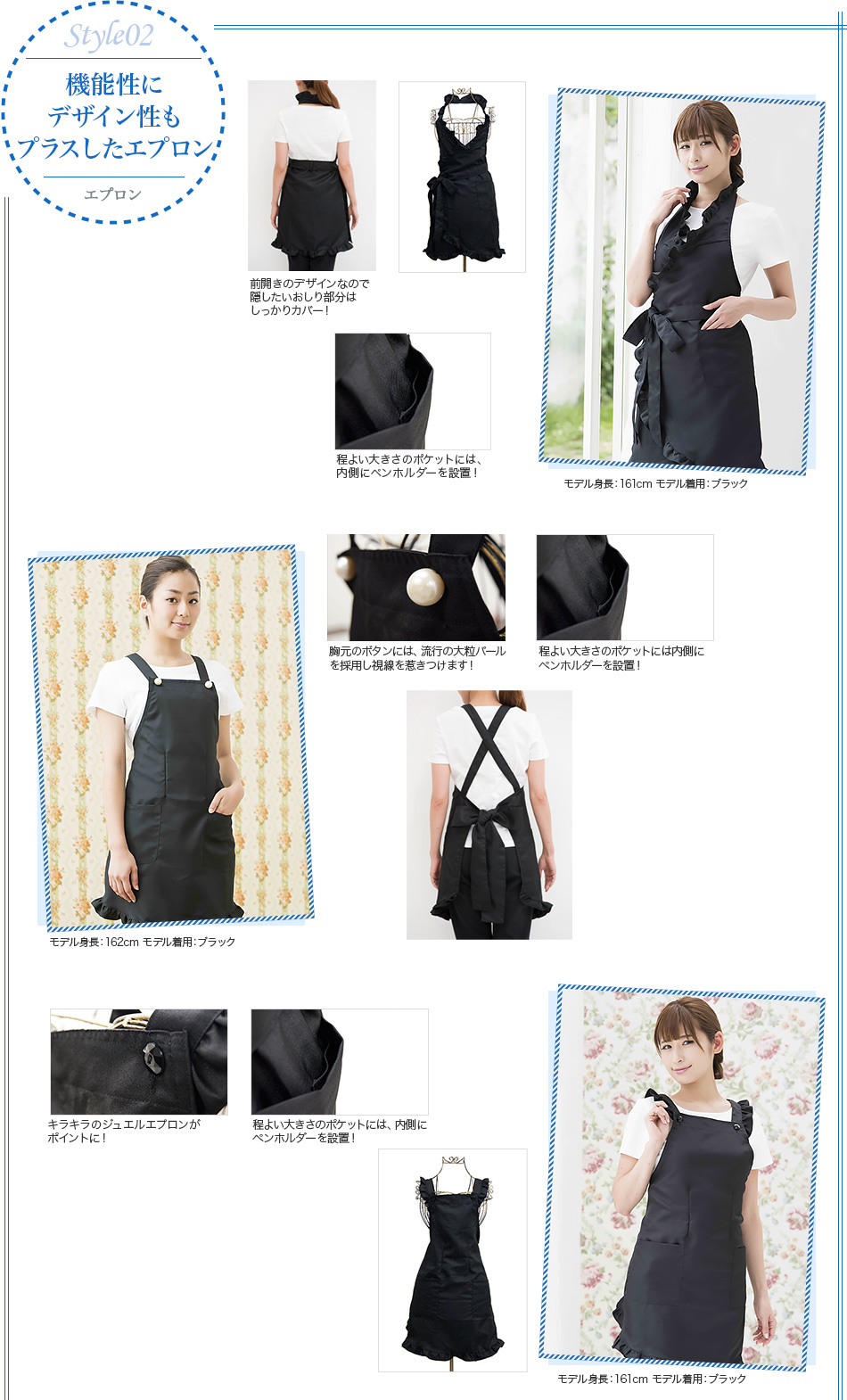 Style02

機能性に
デザイン性も
プラスしたエプロン

エプロン

前開きのデザインなので
隠したいおしり部分は
しっかりカバー！

程よい大きさのポケットには、
内側にペンホルダーを設置！

モデル身長：161cm モデル着用：ブラック

胸元のボタンには、流行の大粒パール
を採用し視線を惹きつけます！

程よい大きさのポケットには内側に
ペンホルダーを設置！

モデル身長：162cm モデル着用：ブラック

キラキラのジュエルエプロンが
ポイントに！

程よい大きさのポケットには、内側に
ペンホルダーを設置！

モデル身長：161cm モデル着用：ブラック