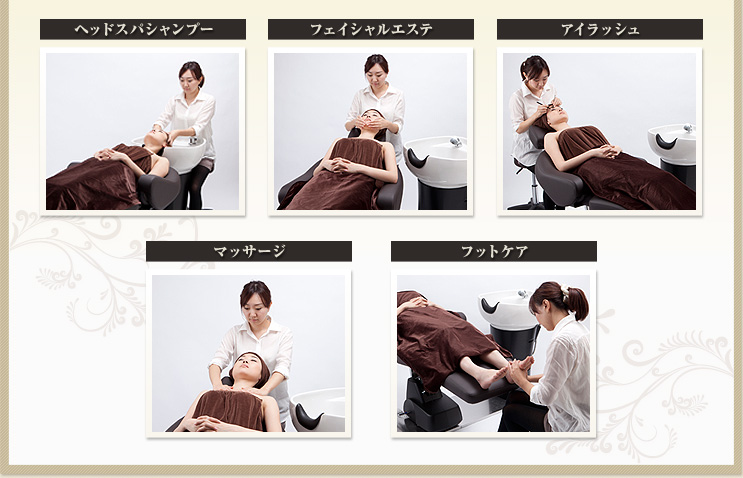 ヘッドスパシャンプー

フェイシャルエステ

アイラッシュ

マッサージ

フットケア