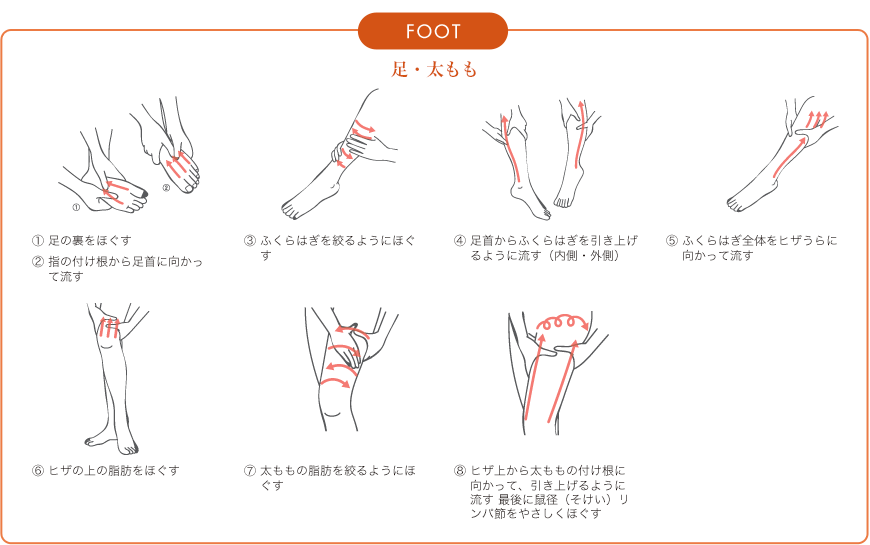 FOOT

足・太もも

①

②

① 足の裏をほぐす
② 指の付け根から足首に向かって流す

③ ふくらはぎを絞るようにほぐす

④ 足首からふくらはぎを引き上げるように流す（内側・外側）

⑤ ふくらはぎ全体をヒザうらに向かって流す

⑥ ヒザの上の脂肪をほぐす

⑦ 太ももの脂肪を絞るようにほぐす

⑧ ヒザ上から太ももの付け根に向かって、引き上げるように流す 最後に鼠径（そけい）リンパ節をやさしくほぐす