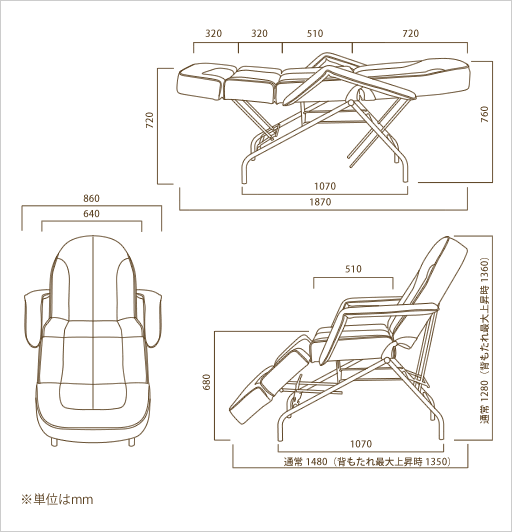 320
320
510
720
720
760
1070
1870

860
640

510
680
通常 1280（背もたれ最大上昇時 1360）
1070
通常 1480（背もたれ最大上昇時 1350）

※単位はmm