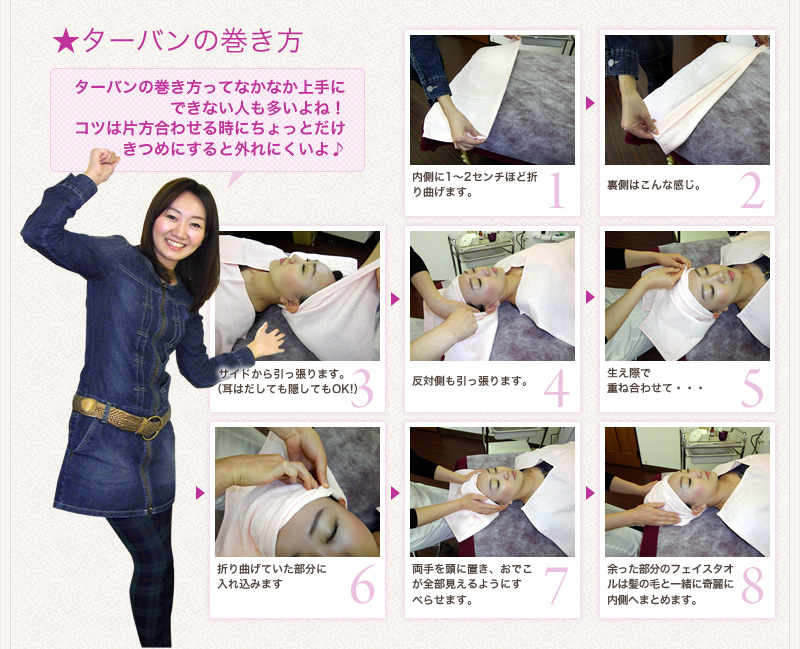 ★ターバンの巻き方

ターバンの巻き方ってなかなか上手にできない人も多いよね！コツは片方合わせる時にちょっとだけきつめにすると外れにくいよ♪

内側に1～2センチほど折り曲げます。 1

裏側はこんな感じ。 2

サイドから引っ張ります。(耳はだしても隠してもOK!) 3

反対側も引っ張ります。 4

生え際で重ね合わせて・・・ 5

折り曲げていた部分に入れ込みます 6

両手を頭に置き、おでこが全部見えるようにすべらせます。 7

余った部分のフェイスタオルは髪の毛と一緒に奇麗に内側へまとめます。 8